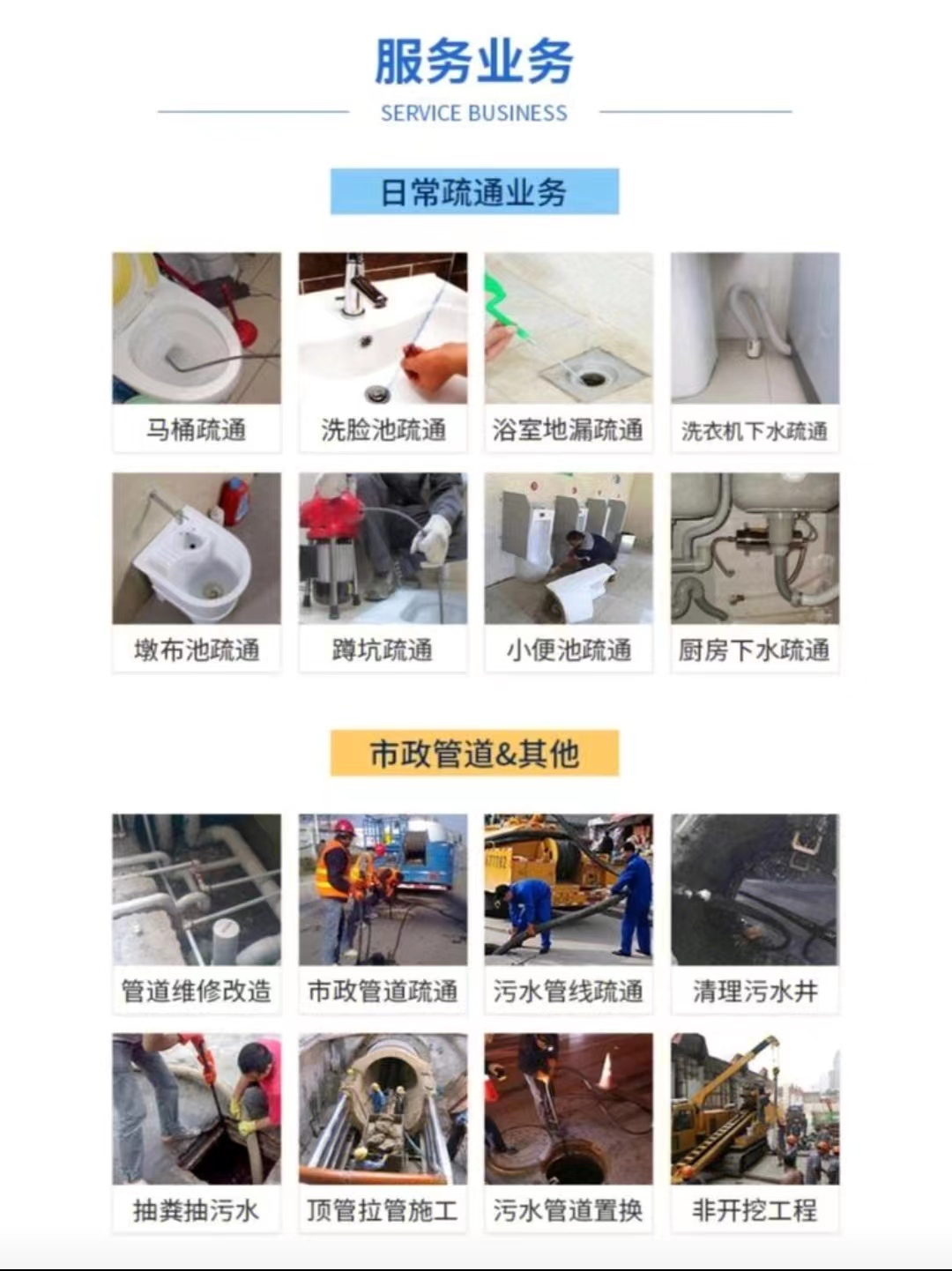 服务业务

SERVICE BUSINESS

日常疏通业务

马桶疏通

洗脸池疏通

浴室地漏疏通

洗衣机下水疏通

墩布池疏通

蹲坑疏通

小便池疏通

厨房下水疏通

市政管道&其他

管道维修改造

市政管道疏通

污水管线疏通

清理污水井

抽粪抽污水

顶管拉管施工

污水管道置换

非开挖工程